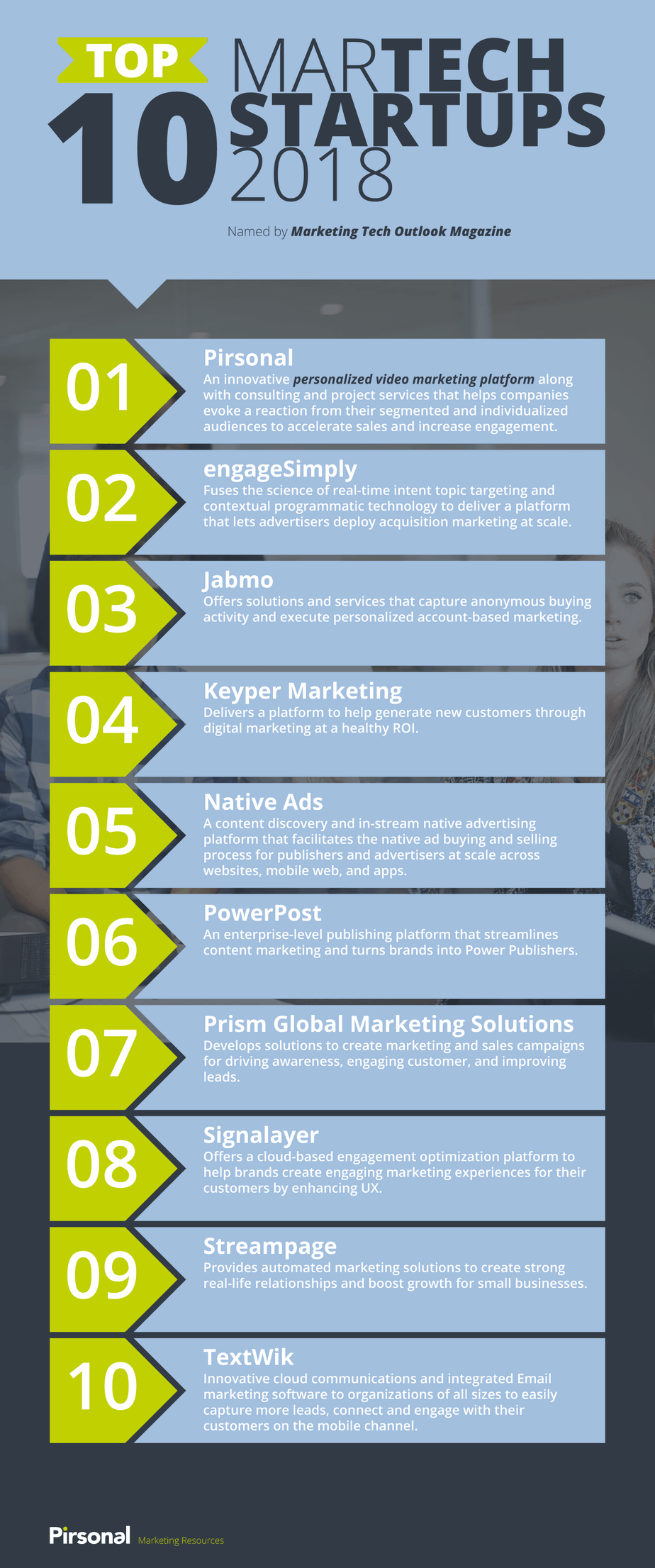 TOP 10 MARTECH STARTUPS 2018

Named by Marketing Tech Outlook Magazine

01
Pirsonal
An innovative personalized video marketing platform along with consulting and project services that helps companies evoke a reaction from their segmented and individualized audiences to accelerate sales and increase engagement.

02
engageSimply
Fuses the science of real-time intent topic targeting and contextual programmatic technology to deliver a platform that lets advertisers deploy acquisition marketing at scale.

03
Jabmo
Offers solutions and services that capture anonymous buying activity and execute personalized account-based marketing.

04
Keyper Marketing
Delivers a platform to help generate new customers through digital marketing at a healthy ROI.

05
Native Ads
A content discovery and in-stream native advertising platform that facilitates the native ad buying and selling process for publishers and advertisers at scale across websites, mobile web, and apps.

06
PowerPost
An enterprise-level publishing platform that streamlines content marketing and turns brands into Power Publishers.

07
Prism Global Marketing Solutions
Develops solutions to create marketing and sales campaigns for driving awareness, engaging customer, and improving leads.

08
Signalayer
Offers a cloud-based engagement optimization platform to help brands create engaging marketing experiences for their customers by enhancing UX.

09
Streampage
Provides automated marketing solutions to create strong real-life relationships and boost growth for small businesses.

10
TextWik
Innovative cloud communications and integrated Email marketing software to organizations of all sizes to easily capture more leads, connect and engage with their customers on the mobile channel.

Pirsonal Marketing Resources